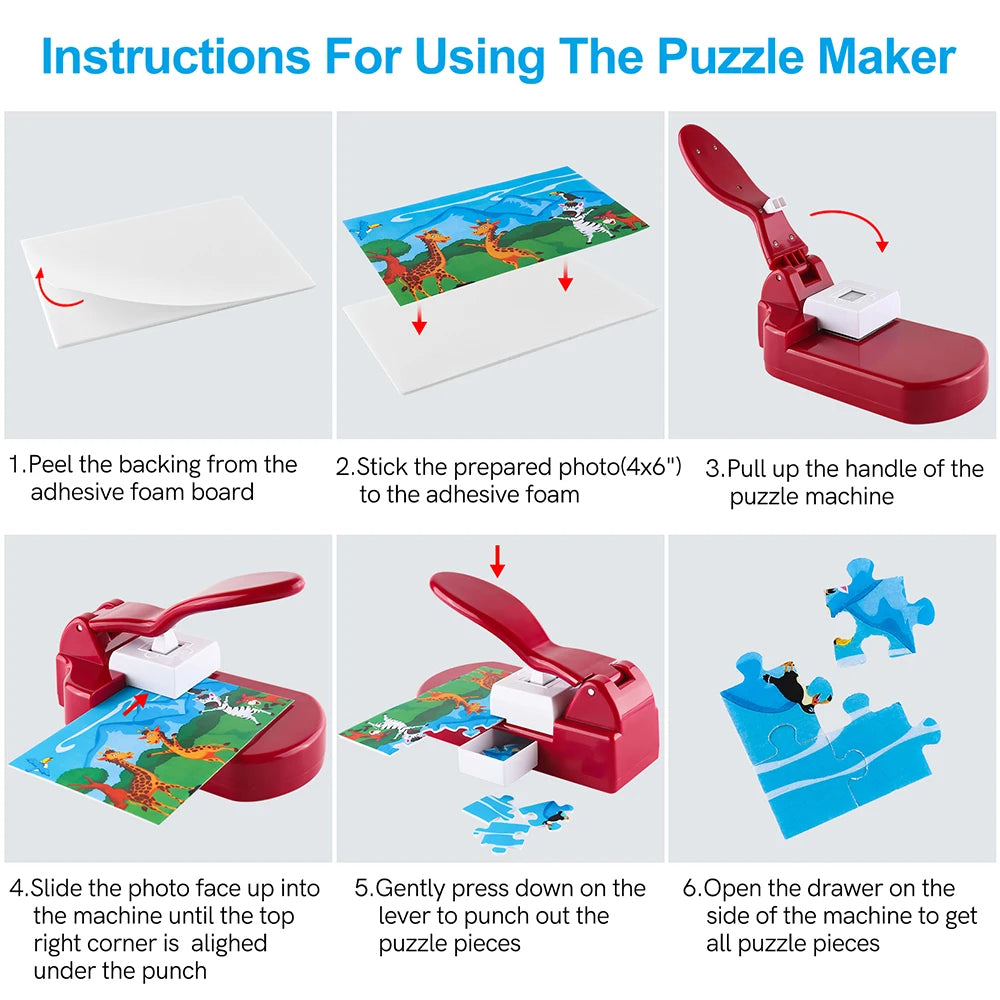 Instructions For Using The Puzzle Maker

1.Peel the backing from the adhesive foam board

2.Stick the prepared photo(4x6") to the adhesive foam

3.Pull up the handle of the puzzle machine

4.Slide the photo face up into the machine until the top right corner is alighed under the punch

5.Gently press down on the lever to punch out the puzzle pieces

6.Open the drawer on the side of the machine to get all puzzle pieces