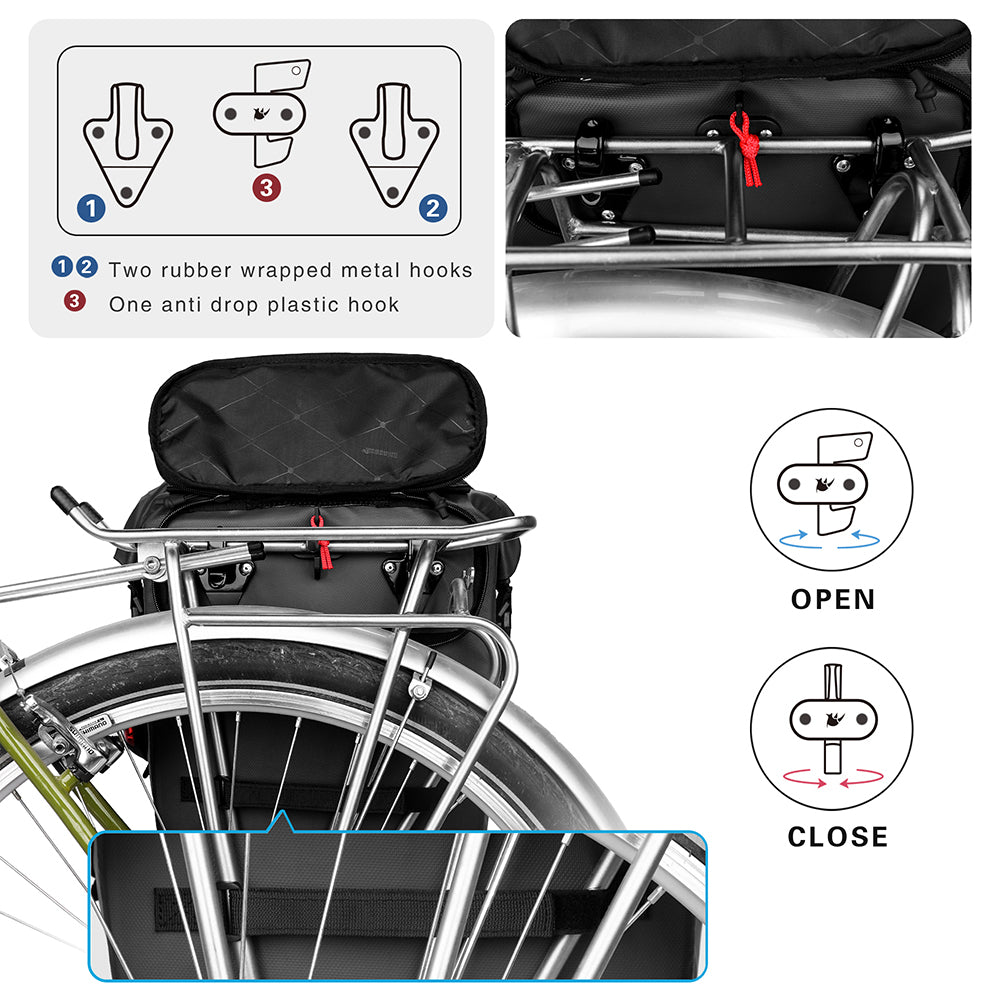 1 3 2

1 2 Two rubber wrapped metal hooks
3 One anti drop plastic hook

OPEN

CLOSE