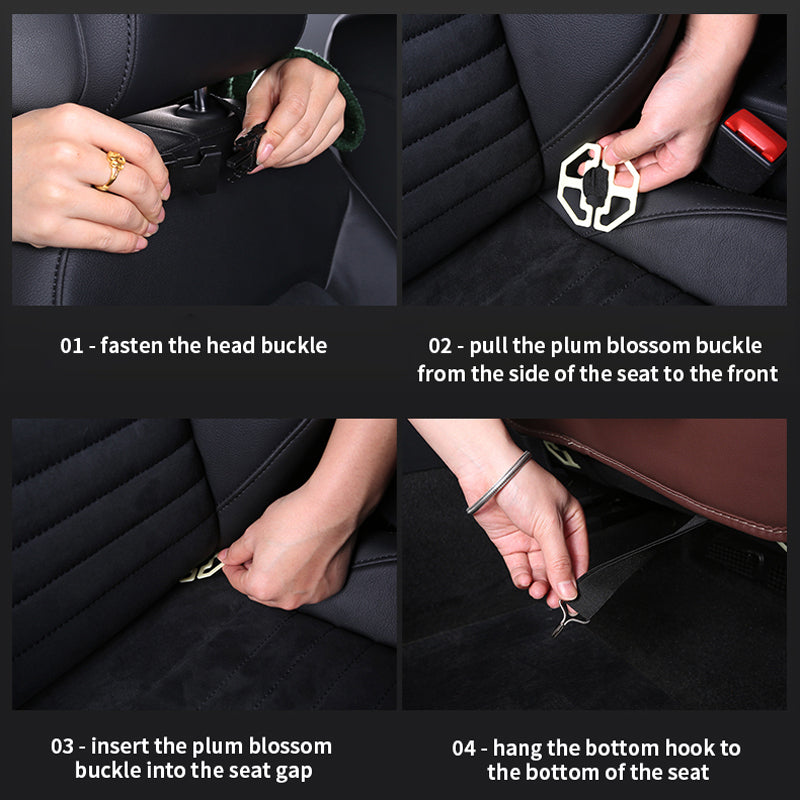 01 - fasten the head buckle

02 - pull the plum blossom buckle from the side of the seat to the front

03 - insert the plum blossom buckle into the seat gap

04 - hang the bottom hook to the bottom of the seat