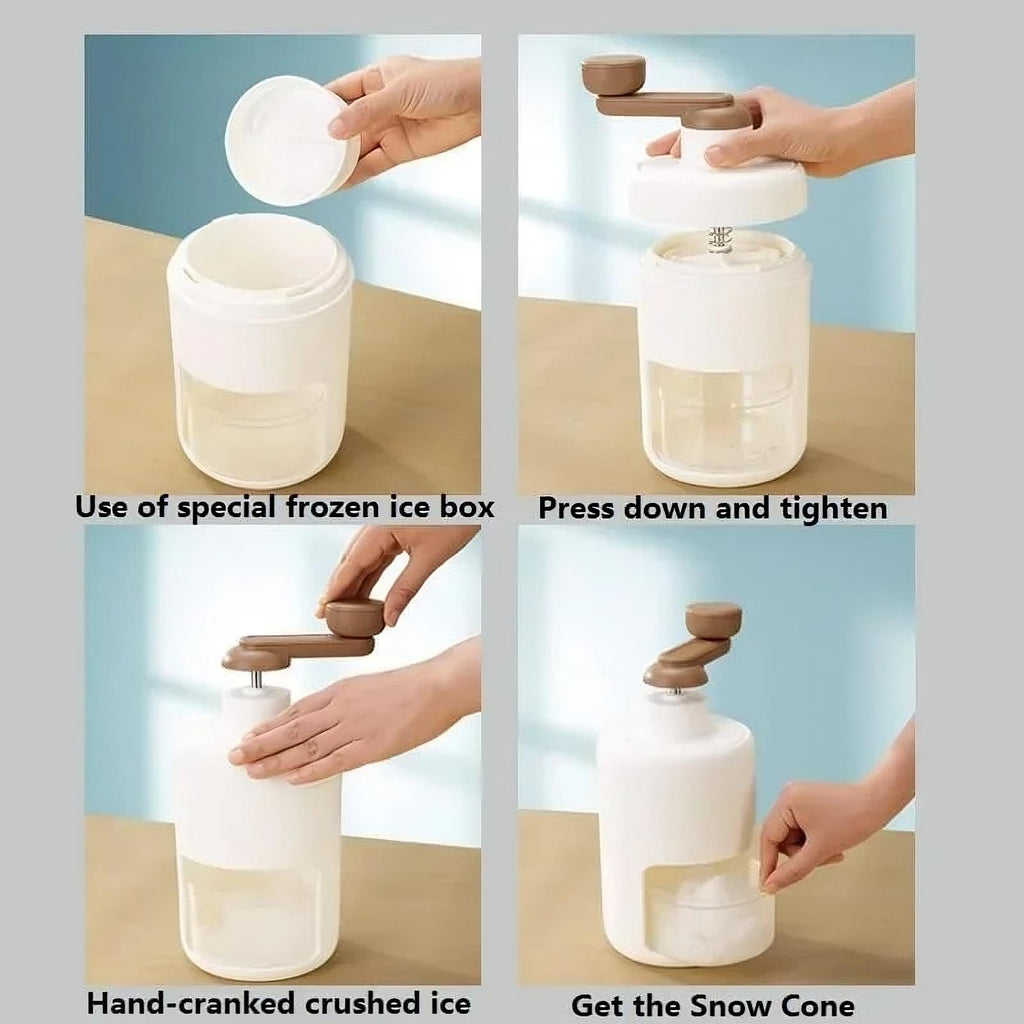 Use of special frozen ice box

Press down and tighten

Hand-cranked crushed ice

Get the Snow Cone