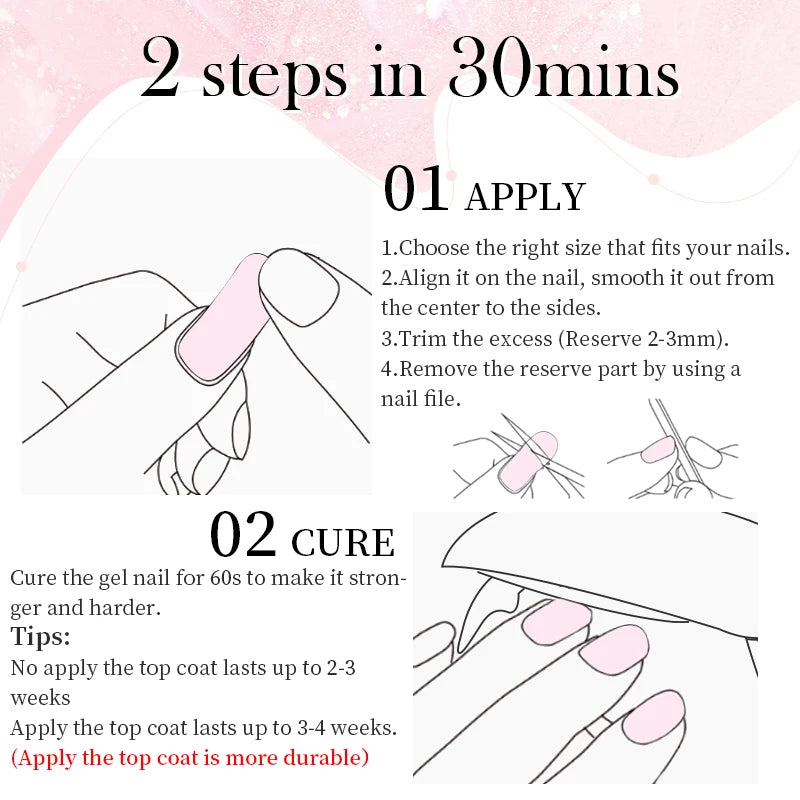 2 steps in 30mins

01 APPLY

1.Choose the right size that fits your nails.
2.Align it on the nail, smooth it out from the center to the sides.
3.Trim the excess (Reserve 2-3mm).
4.Remove the reserve part by using a nail file.

02 CURE

Cure the gel nail for 60s to make it stronger and harder.

Tips:

No apply the top coat lasts up to 2-3 weeks
Apply the top coat lasts up to 3-4 weeks.
(Apply the top coat is more durable)