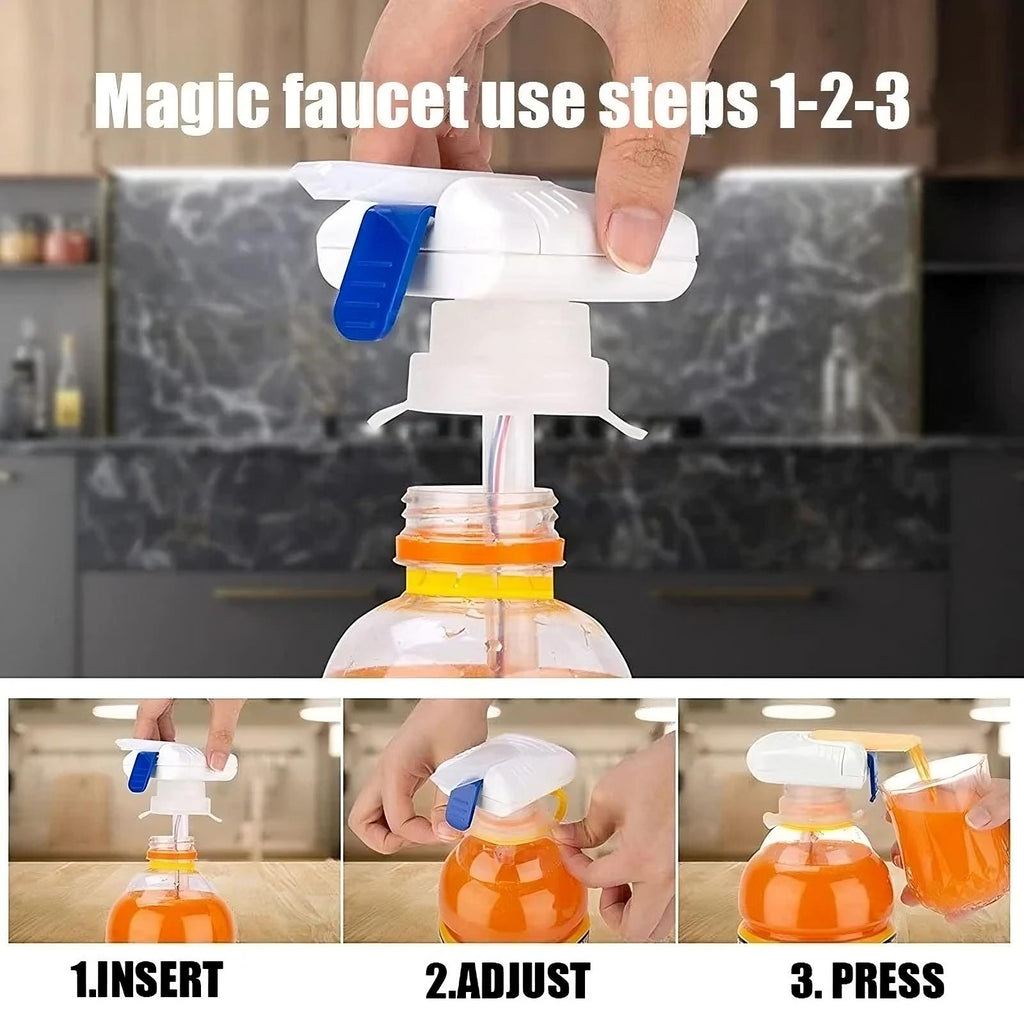 Magic faucet use steps 1-2-3

1.INSERT

2.ADJUST

3. PRESS