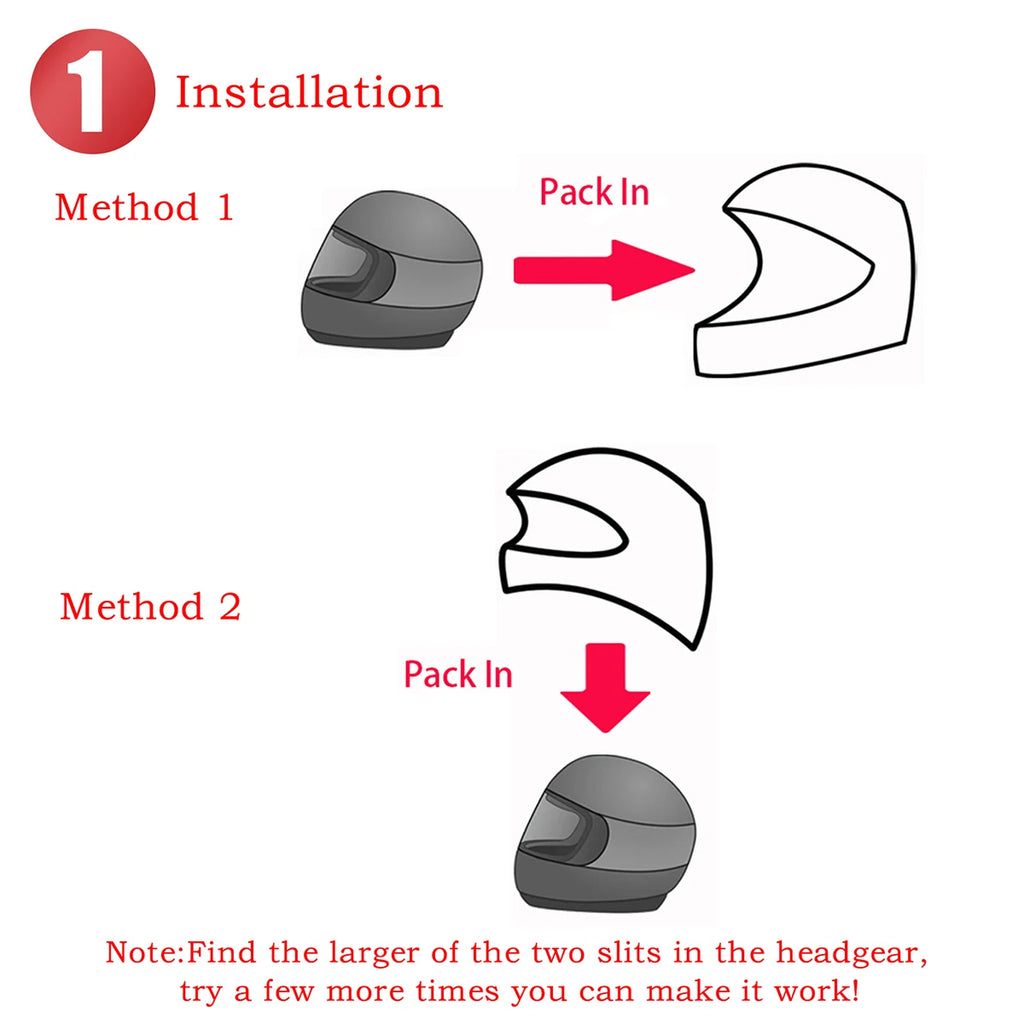 1 Installation

Method 1

Pack In

Method 2

Pack In

Note:Find the larger of the two slits in the headgear, try a few more times you can make it work!