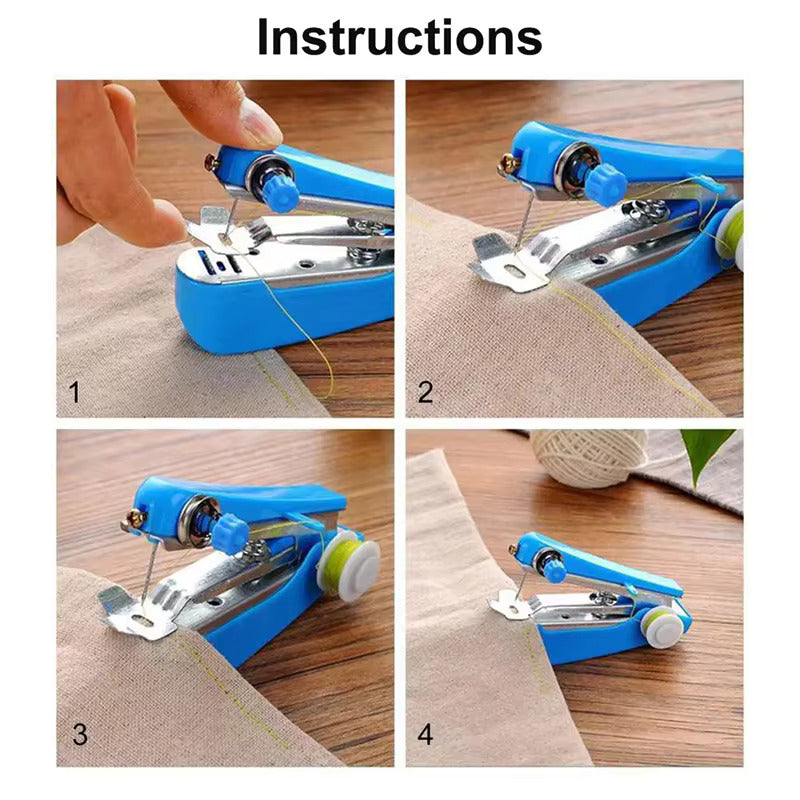 Instructions

1

2

3

4